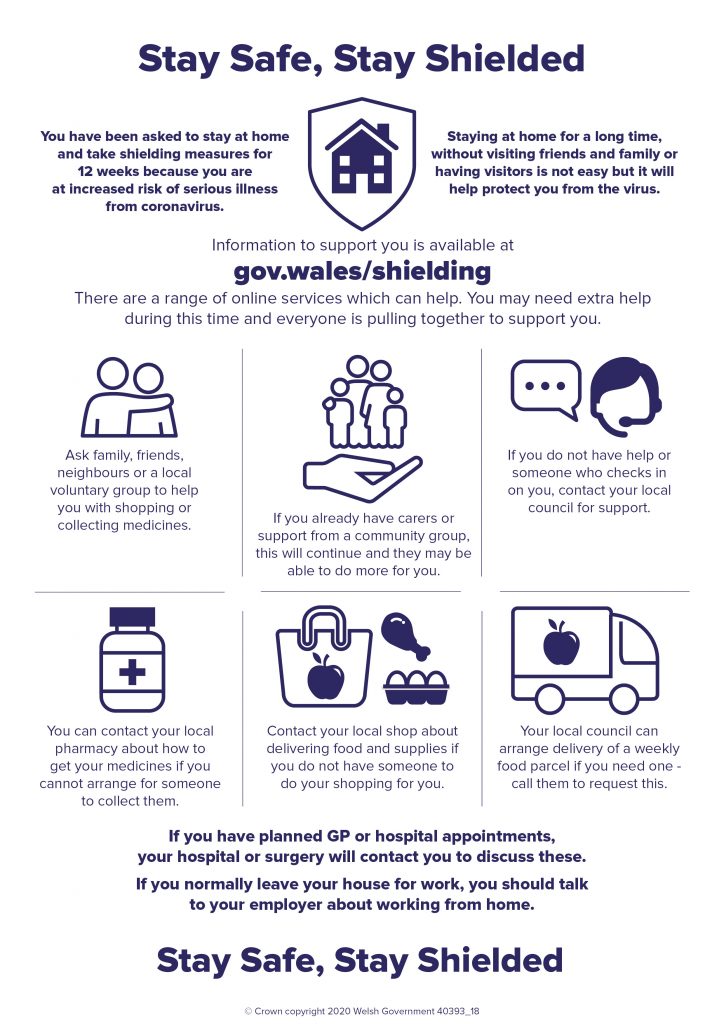 Stay Safe, Stay Shielded

You have been asked to stay at home and take shielding measures for 12 weeks because you are at increased risk of serious illness from coronavirus.

Staying at home for a long time, without visiting friends and family or having visitors is not easy but it will help protect you from the virus.

Information to support you is available at

gov.wales/shielding

There are a range of online services which can help. You may need extra help during this time and everyone is pulling together to support you.

Ask family, friends, neighbours or a local voluntary group to help you with shopping or collecting medicines.

If you already have carers or support from a community group, this will continue and they may be able to do more for you.

If you do not have help or someone who checks in on you, contact your local council for support.

You can contact your local pharmacy about how to get your medicines if you cannot arrange for someone to collect them.

Contact your local shop about delivering food and supplies if you do not have someone to do your shopping for you.

Your local council can arrange delivery of a weekly food parcel if you need one - call them to request this.

If you have planned GP or hospital appointments, your hospital or surgery will contact you to discuss these.

If you normally leave your house for work, you should talk to your employer about working from home.

Stay Safe, Stay Shielded

© Crown copyright 2020 Welsh Government 40393_18